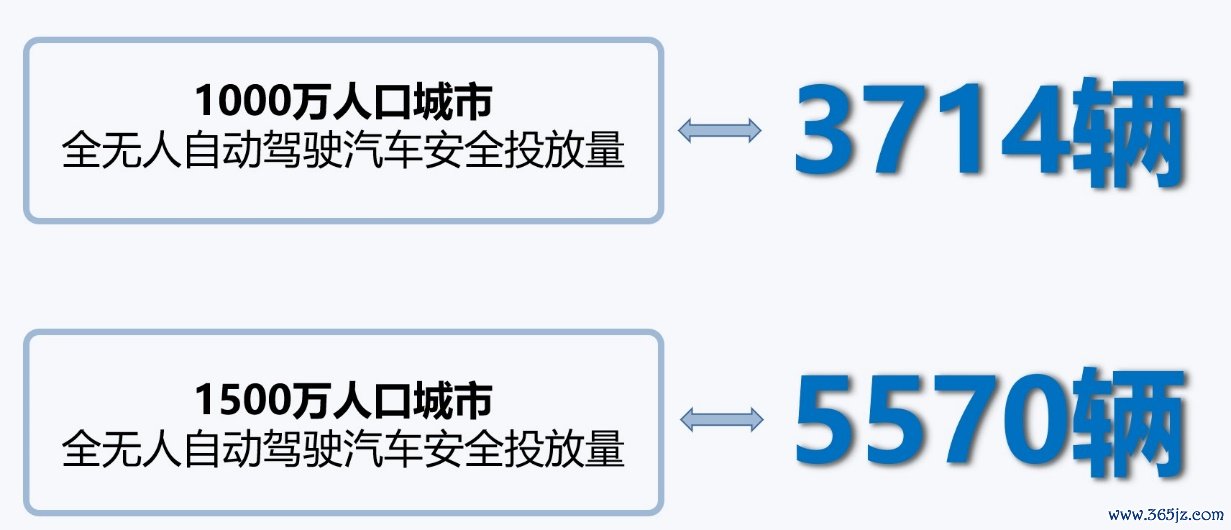 1000万人口城市
全无人自动驾驶汽车安全投放量

3714辆

1500万人口城市
全无人自动驾驶汽车安全投放量

5570辆

www.365jz.com